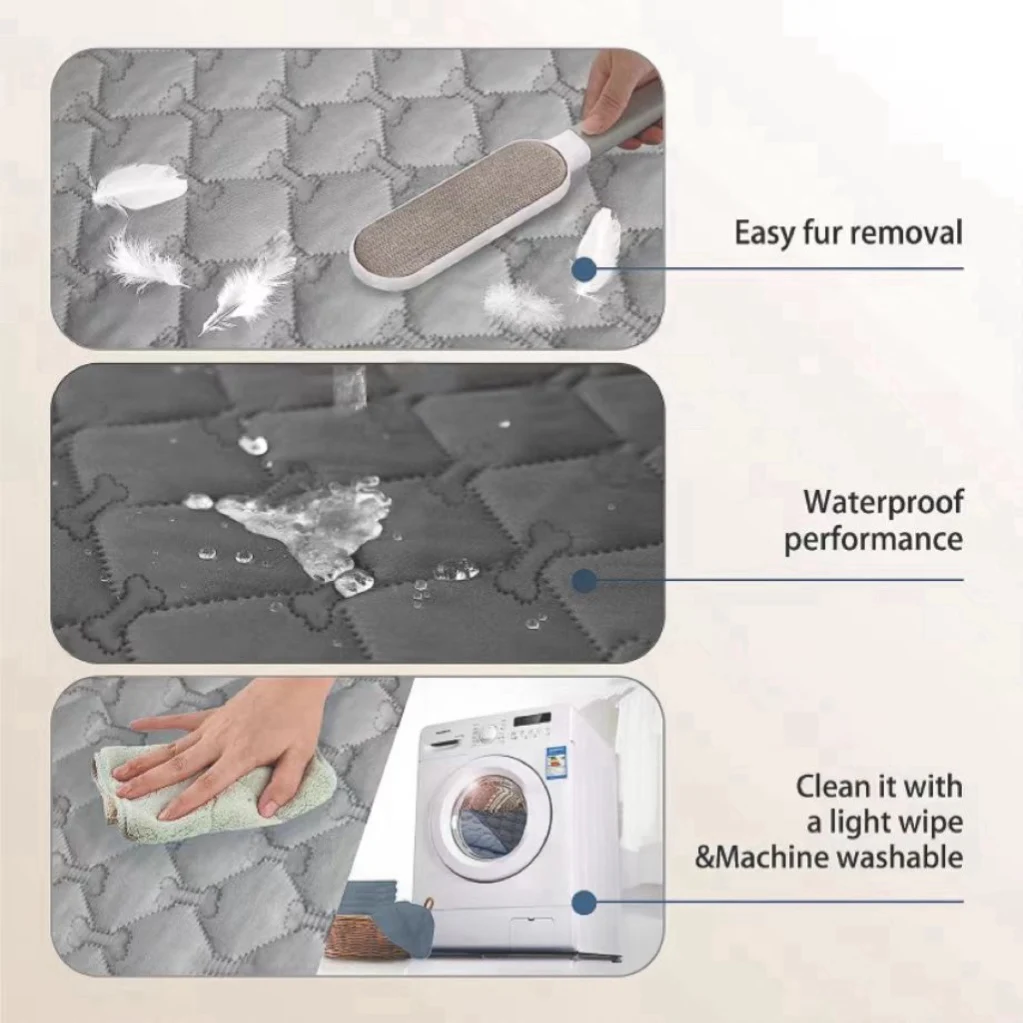 Easy fur removal

Waterproof performance

Clean it with a light wipe &Machine washable